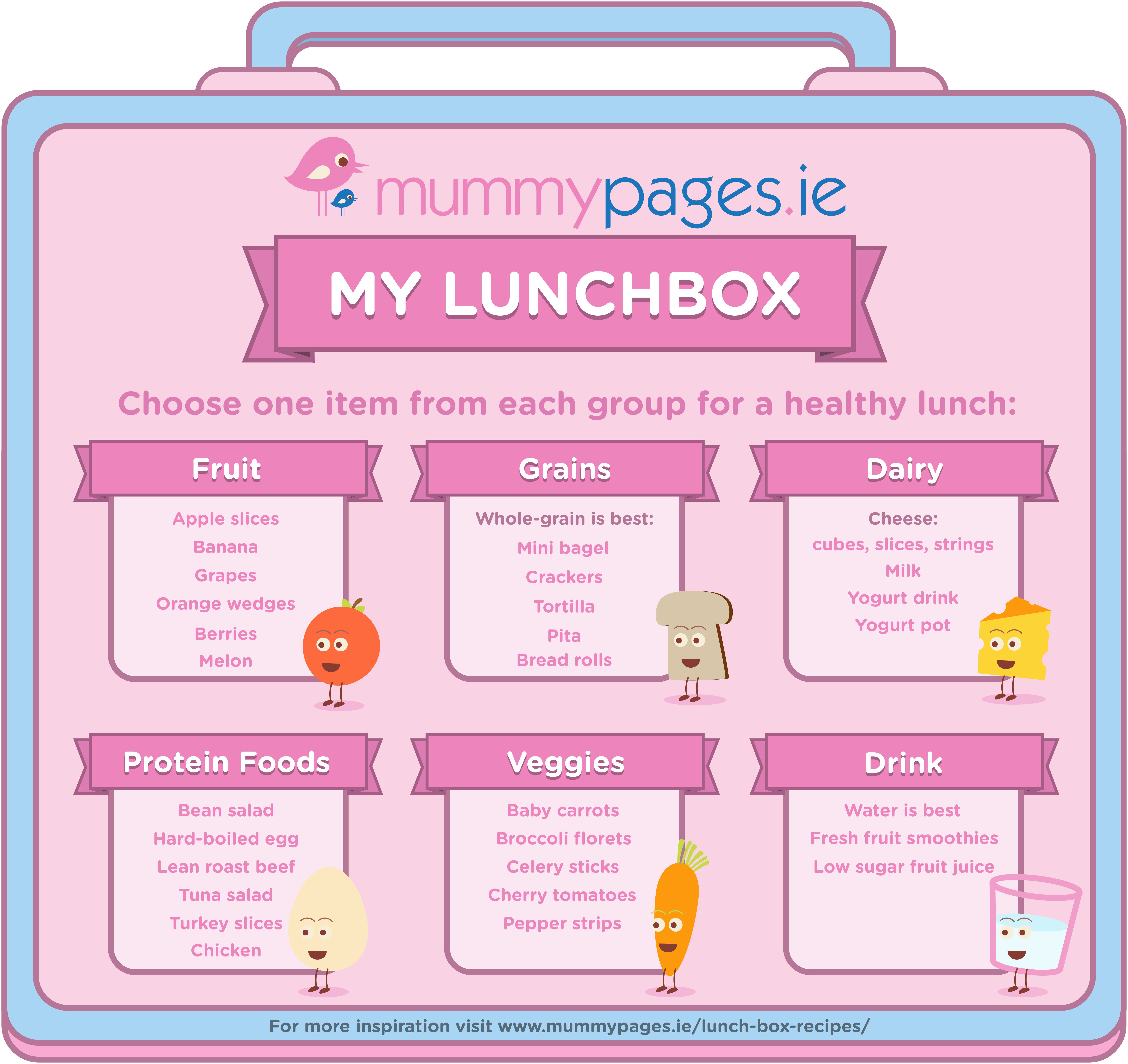 mummypages.ie

MY LUNCHBOX

Choose one item from each group for a healthy lunch:

Fruit
Apple slices
Banana
Grapes
Orange wedges
Berries
Melon

Grains
Whole-grain is best:
Mini bagel
Crackers
Tortilla
Pita
Bread rolls

Dairy
Cheese:
cubes, slices, strings
Milk
Yogurt drink
Yogurt pot

Protein Foods
Bean salad
Hard-boiled egg
Lean roast beef
Tuna salad
Turkey slices
Chicken

Veggies
Baby carrots
Broccoli florets
Celery sticks
Cherry tomatoes
Pepper strips

Drink
Water is best
Fresh fruit smoothies
Low sugar fruit juice

For more inspiration visit www.mummypages.ie/lunch-box-recipes/